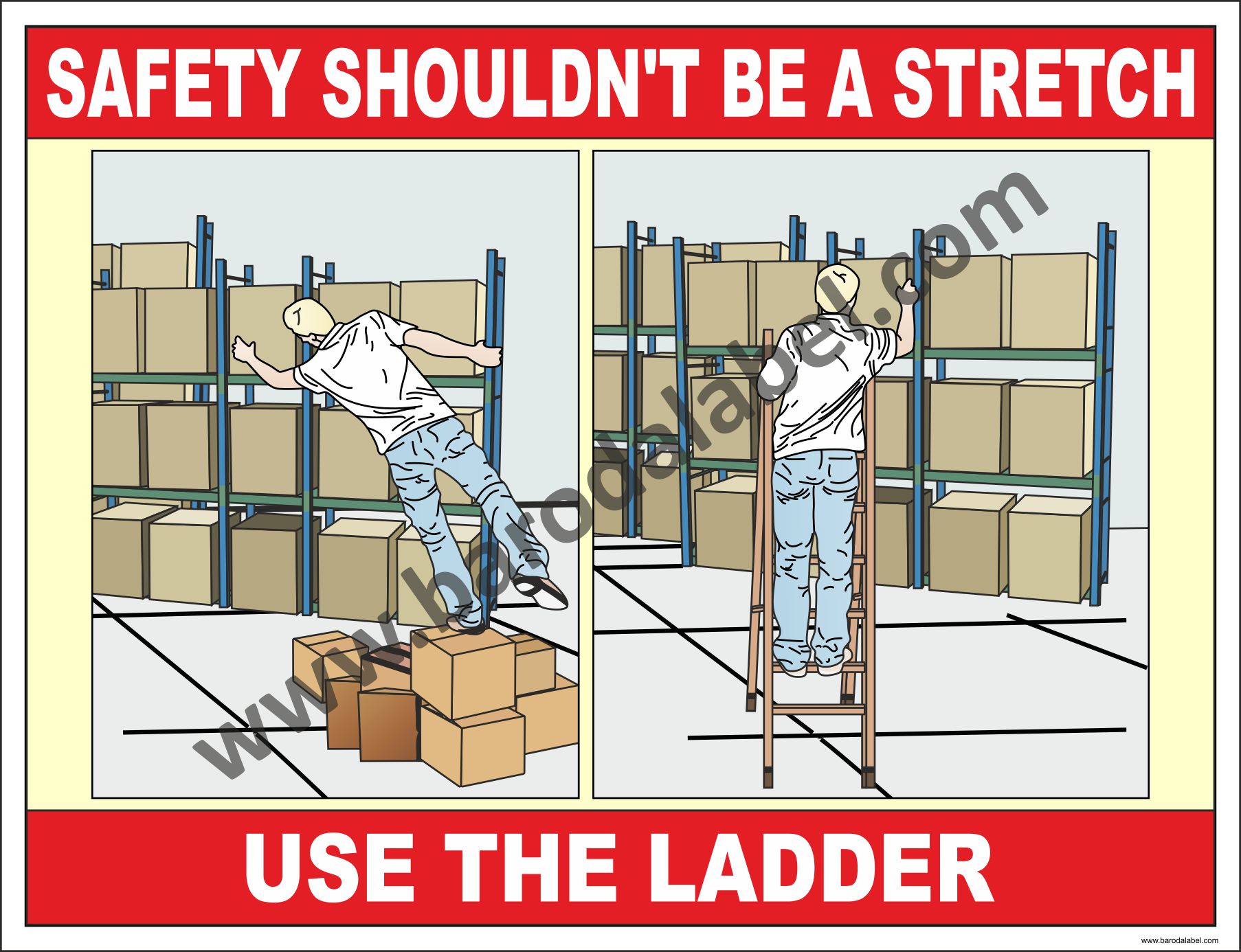 SAFETY SHOULDN'T BE A STRETCH

www.barodalabel.com

USE THE LADDER

www.barodalabel.com