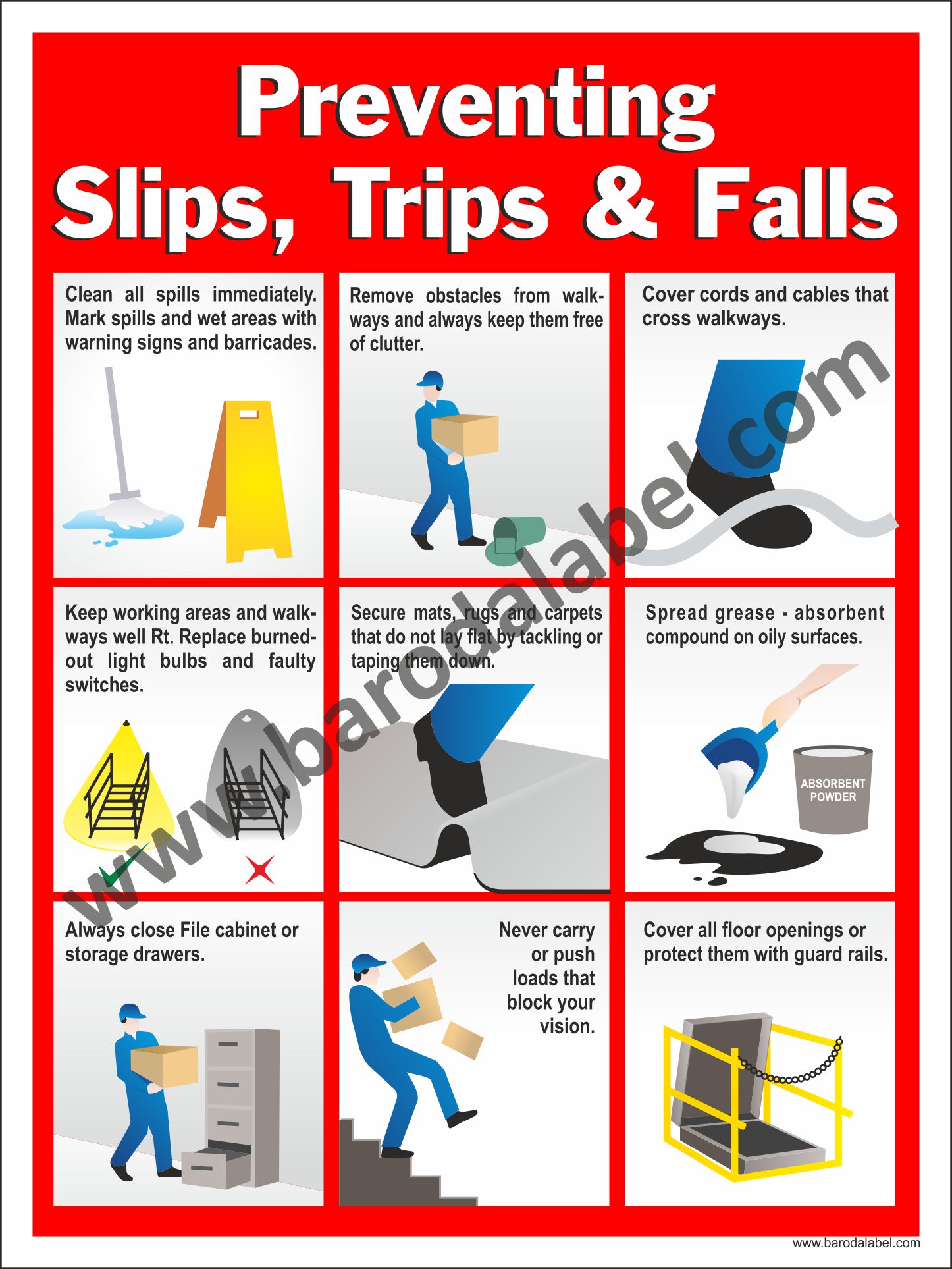 Preventing
Slips, Trips & Falls

Clean all spills immediately. Mark spills and wet areas with warning signs and barricades.

Remove obstacles from walkways and always keep them free of clutter.

Cover cords and cables that cross walkways.

Keep working areas and walkways well Rt. Replace burned-out light bulbs and faulty switches.

Secure mats, rugs and carpets that do not lay flat by tackling or taping them down.

Spread grease - absorbent compound on oily surfaces.

ABSORBENT POWDER

Always close File cabinet or storage drawers.

Never carry or push loads that block your vision.

Cover all floor openings or protect them with guard rails.

www.barodalabel.com

www.barodalabel.com