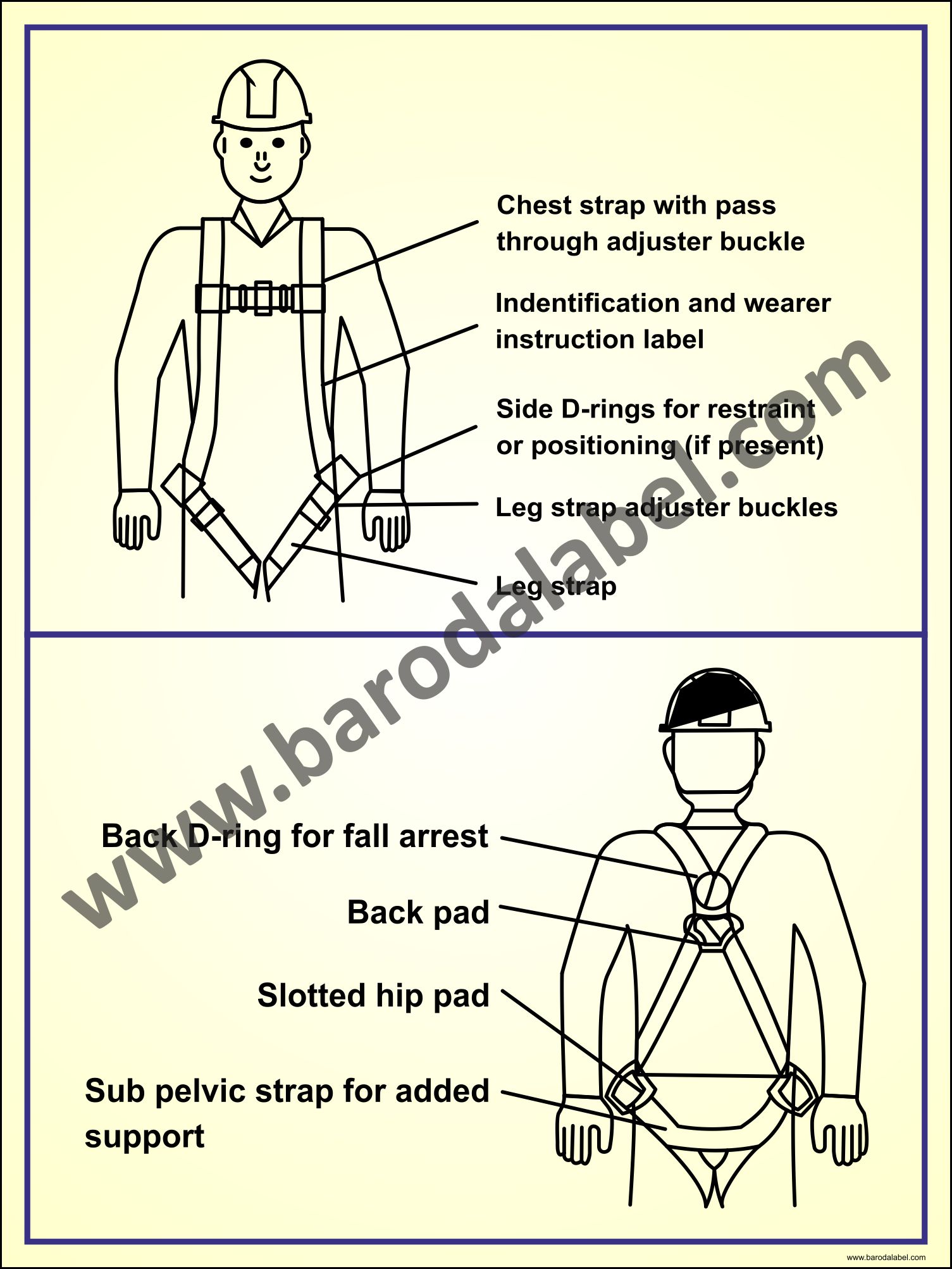 Chest strap with pass through adjuster buckle

Indentification and wearer instruction label

Side D-rings for restraint or positioning (if present)

Leg strap adjuster buckles

Leg strap

www.barodalabel.com

Back D-ring for fall arrest

Back pad

Slotted hip pad

Sub pelvic strap for added support

www.barodalabel.com