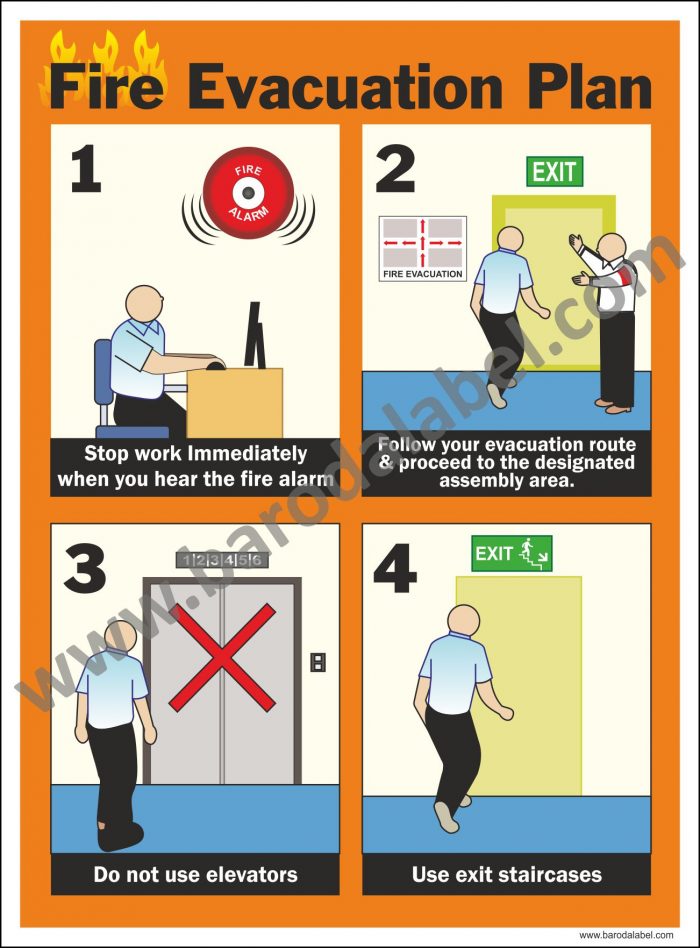 Fire Evacuation Plan

1

FIRE ALARM

Stop work Immediately when you hear the fire alarm

2

EXIT

FIRE EVACUATION

Follow your evacuation route & proceed to the designated assembly area.

3

1 2 3 4 5 6

Do not use elevators

4

EXIT

Use exit staircases

www.barodalabel.com

www.barodalabel.com